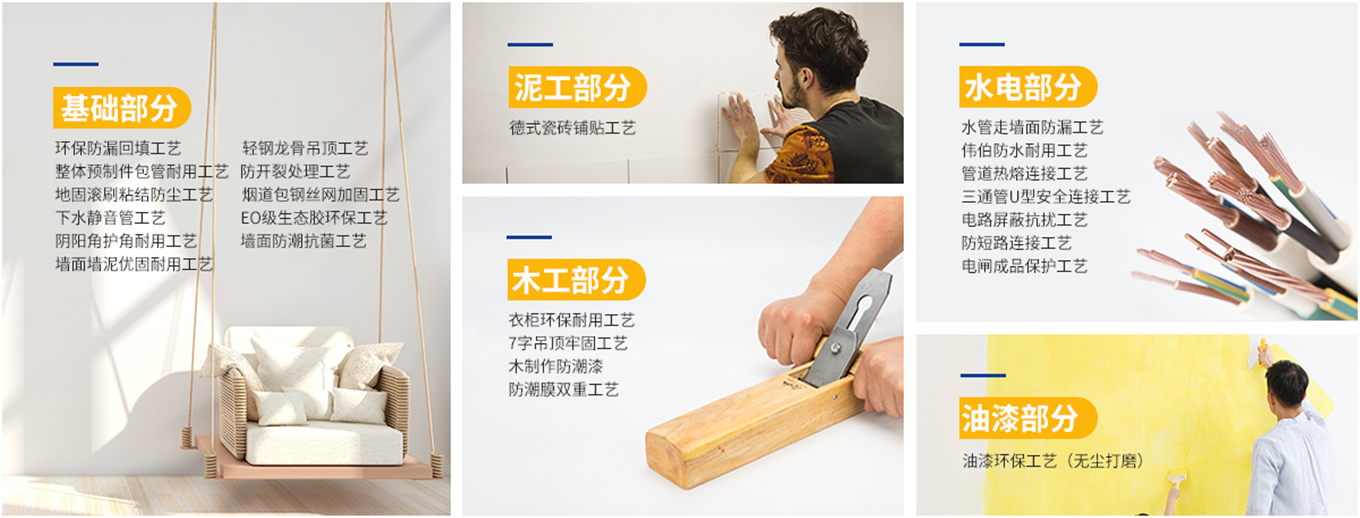 基础部分

环保防漏回填工艺
整体预制件包管耐用工艺
地固滚刷粘结防尘工艺
下水静音管工艺
阴阳角护角耐用工艺
墙面墙泥优固耐用工艺

轻钢龙骨吊顶工艺
防开裂处理工艺
烟道包钢丝网加固工艺
EO级生态胶环保工艺
墙面防潮抗菌工艺

泥工部分

德式瓷砖铺贴工艺

木工部分

衣柜环保耐用工艺
7字吊顶牢固工艺
木制作防潮漆
防潮膜双重工艺

水电部分

水管走墙面防漏工艺
伟伯防水耐用工艺
管道热熔连接工艺
三通管U型安全连接工艺
电路屏蔽抗扰工艺
防短路连接工艺
电闸成品保护工艺

油漆部分

油漆环保工艺（无尘打磨）